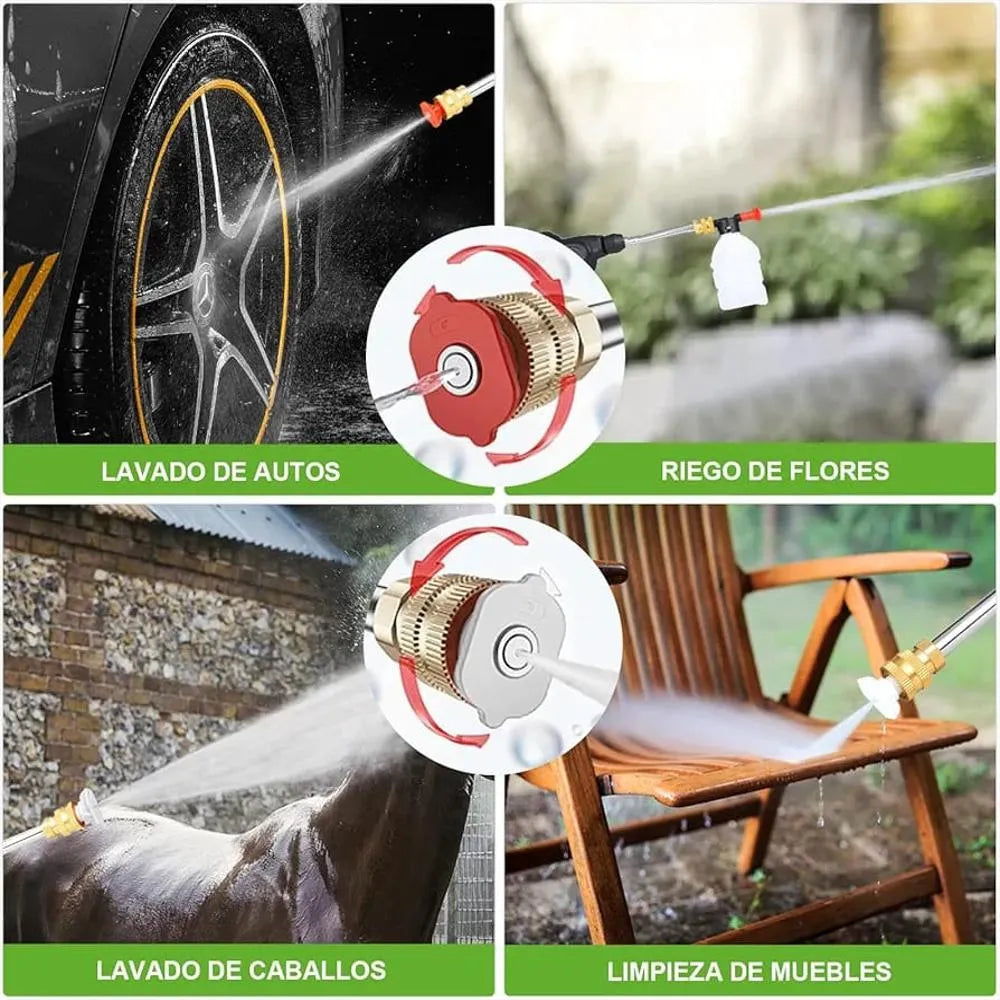 LAVADO DE AUTOS

RIEGO DE FLORES

LAVADO DE CABALLOS

LIMPIEZA DE MUEBLES