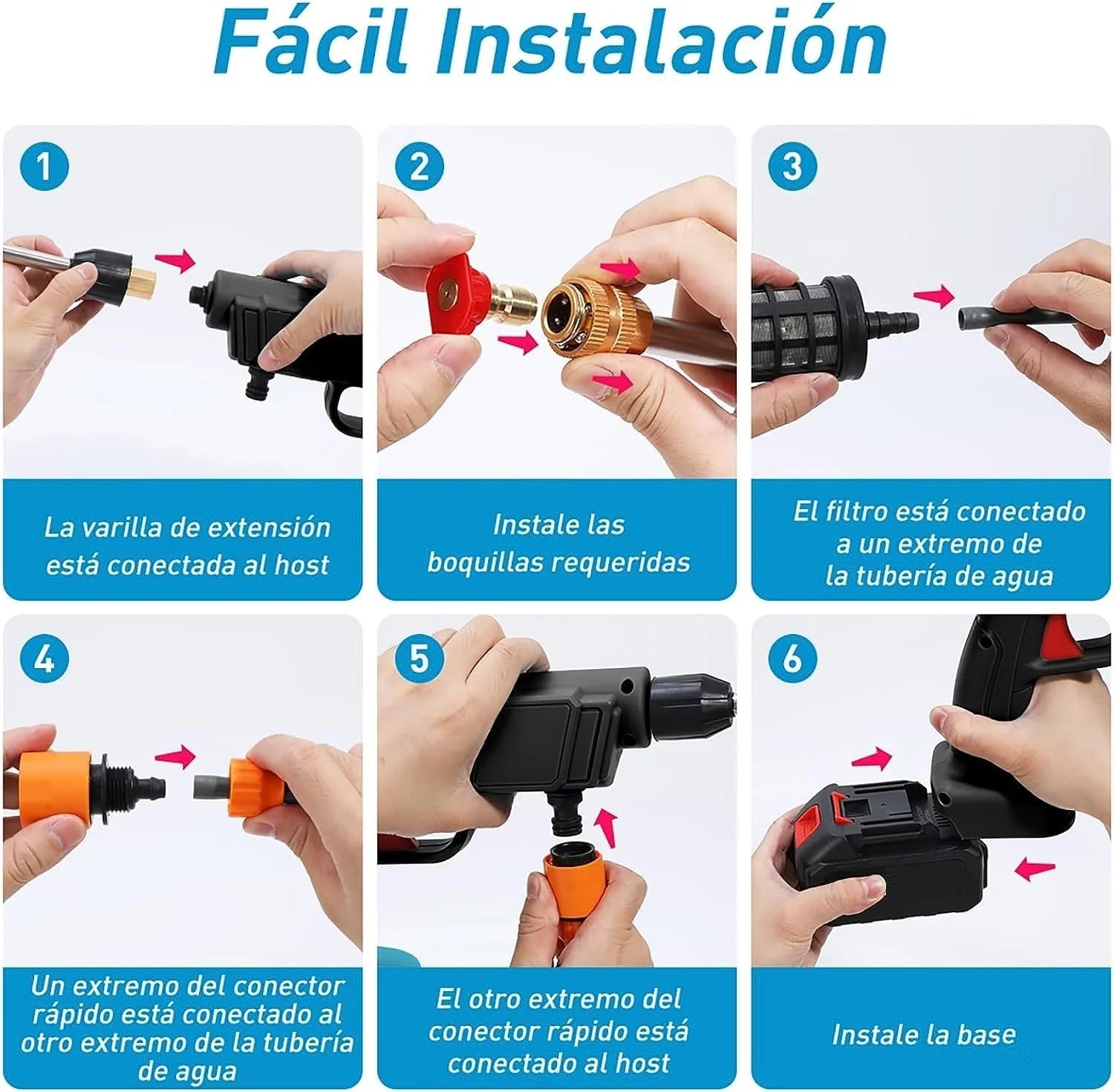 Fácil Instalación

1

La varilla de extensión está conectada al host

2

Instale las boquillas requeridas

3

El filtro está conectado a un extremo de la tubería de agua

4

Un extremo del conector rápido está conectado al otro extremo de la tubería de agua

5

El otro extremo del conector rápido está conectado al host

6

Instale la base